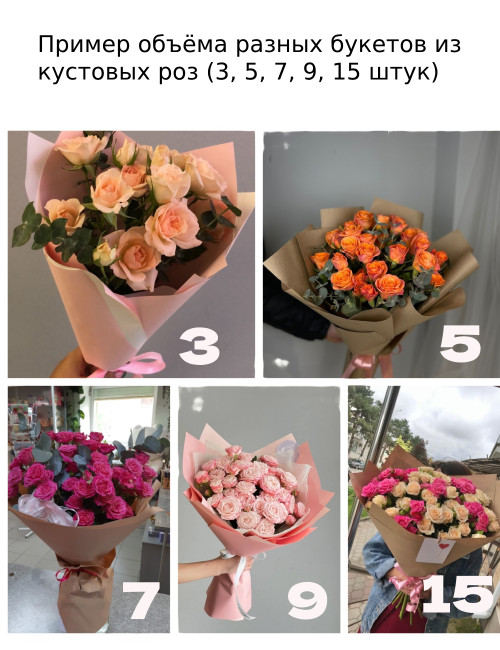 Пример объёма разных букетов из кустовых роз (3, 5, 7, 9, 15 штук)

3

5

7

9

15